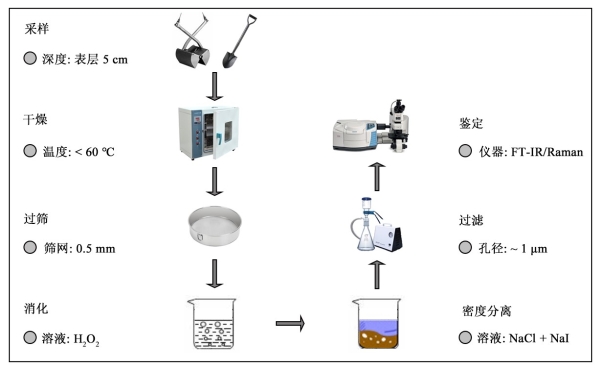 采样

深度: 表层 5 cm

干燥

温度: < 60 ℃

过筛

筛网: 0.5 mm

消化

溶液: $H_2O_2$

鉴定

仪器: FT-IR/Raman

过滤

孔径: ~ 1 μm

密度分离

溶液: NaCl + NaI